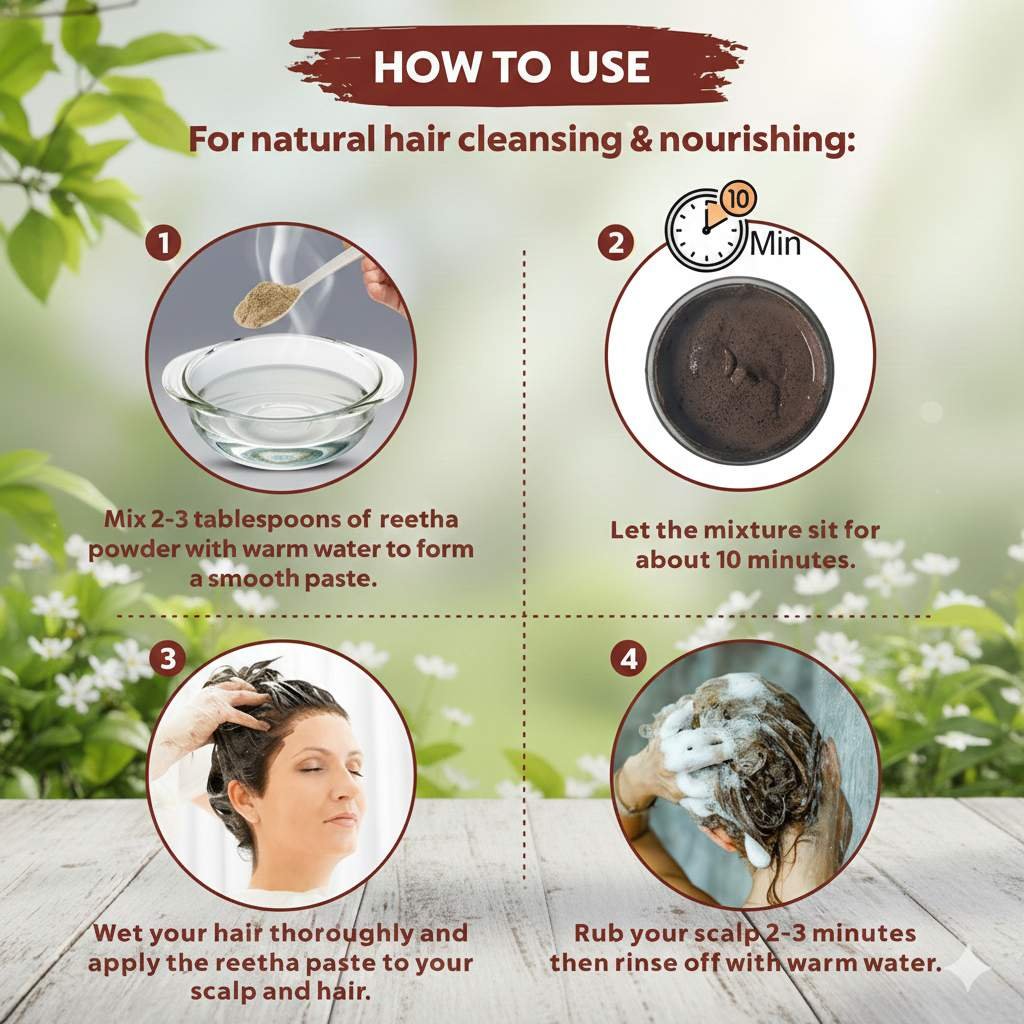 HOW TO USE

For natural hair cleansing & nourishing:

1

Mix 2-3 tablespoons of reetha powder with warm water to form a smooth paste.

2

10

Min

Let the mixture sit for about 10 minutes.

3

Wet your hair thoroughly and apply the reetha paste to your scalp and hair.

4

Rub your scalp 2-3 minutes then rinse off with warm water.